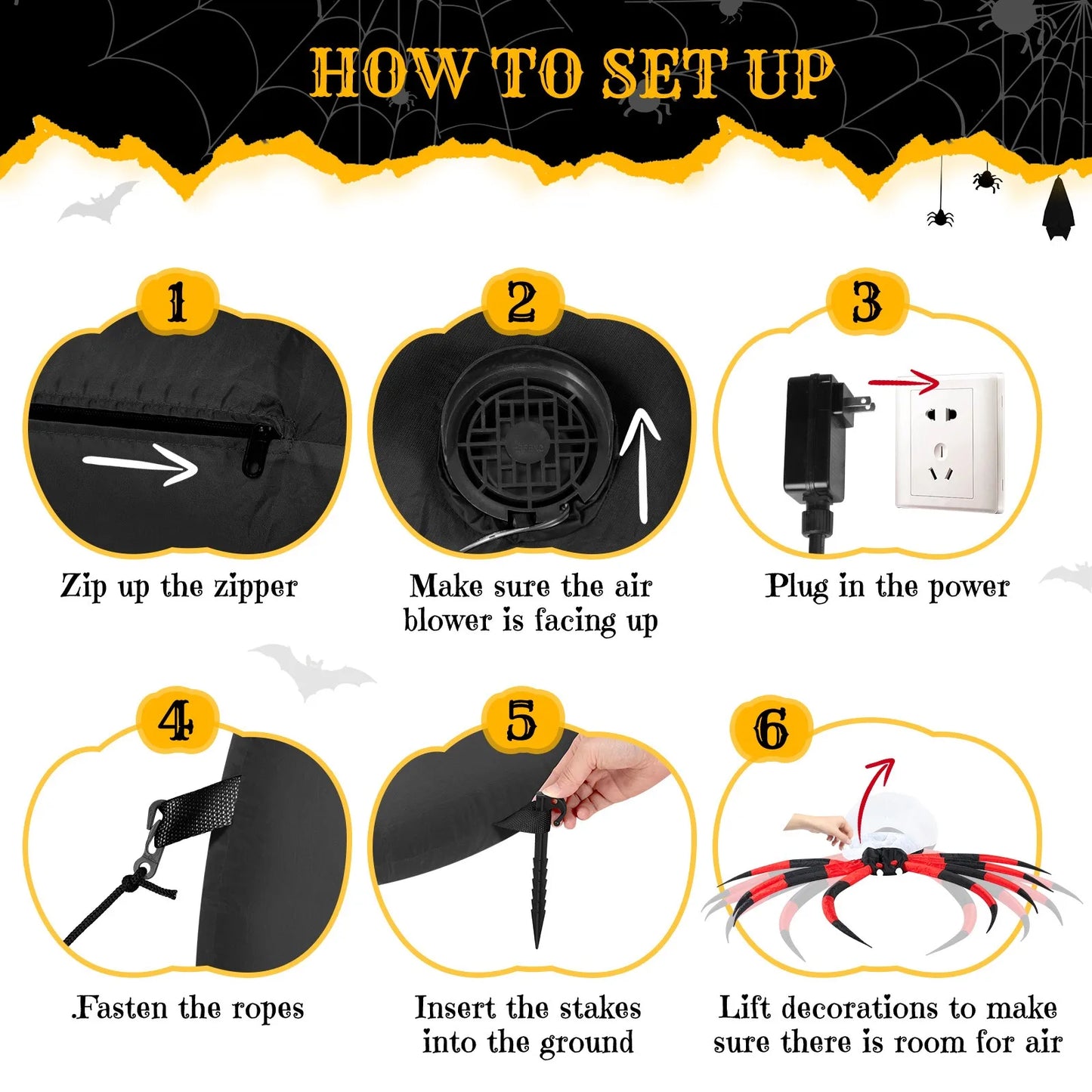 HOW TO SET UP

1

Zip up the zipper

2

Make sure the air blower is facing up

3

Plug in the power

4

.Fasten the ropes

5

Insert the stakes into the ground

6

Lift decorations to make sure there is room for air